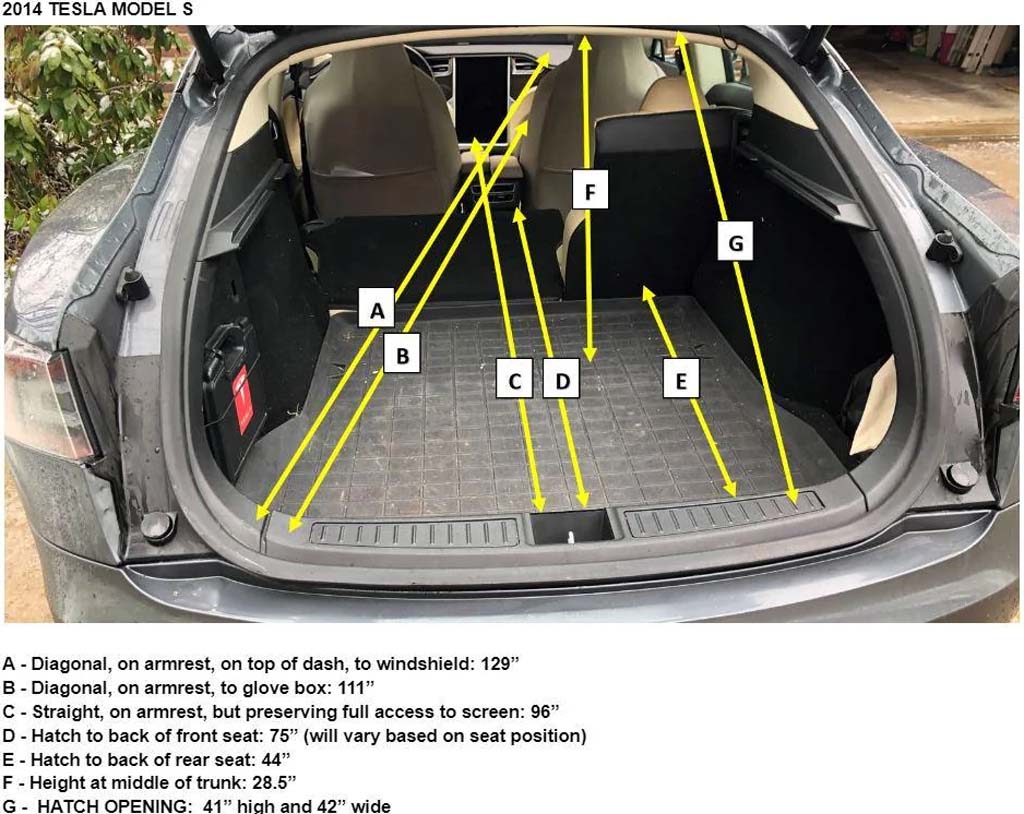 2014 TESLA MODEL S

A

B

C

D

E

F

G

A - Diagonal, on armrest, on top of dash, to windshield: 129”
B - Diagonal, on armrest, to glove box: 111”
C - Straight, on armrest, but preserving full access to screen: 96”
D - Hatch to back of front seat: 75” (will vary based on seat position)
E - Hatch to back of rear seat: 44”
F - Height at middle of trunk: 28.5”
G - HATCH OPENING: 41” high and 42” wide